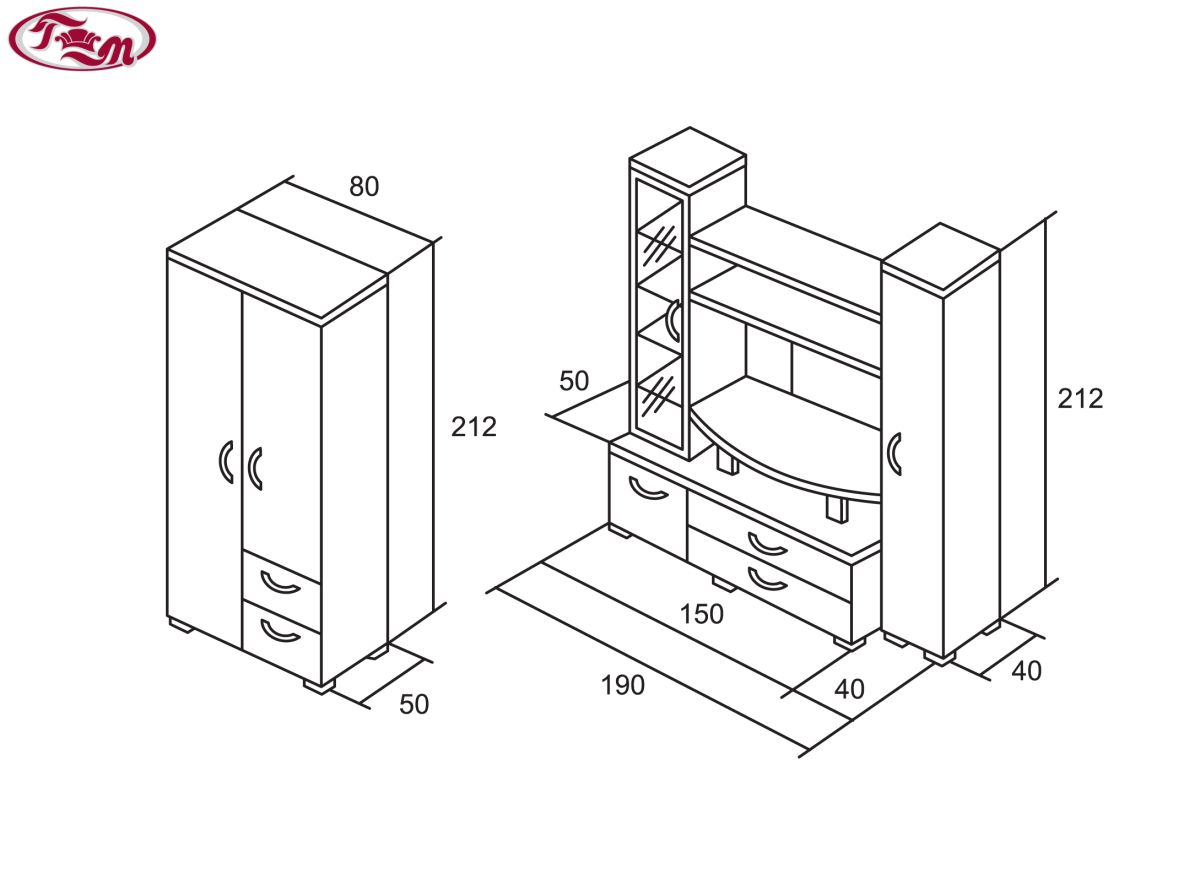 ТМ

80

212

50

50

212

150

190

40

40