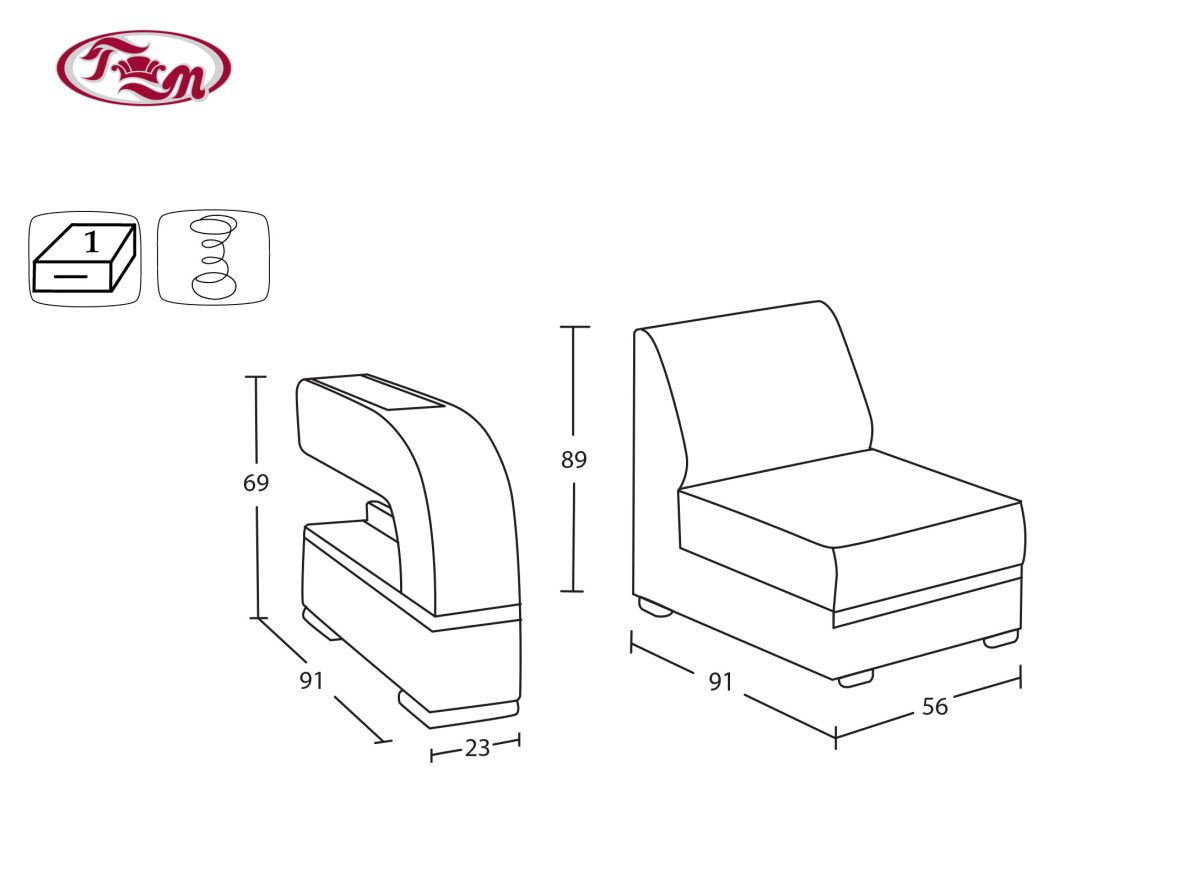 TM

1

69

91

23

89

91

56